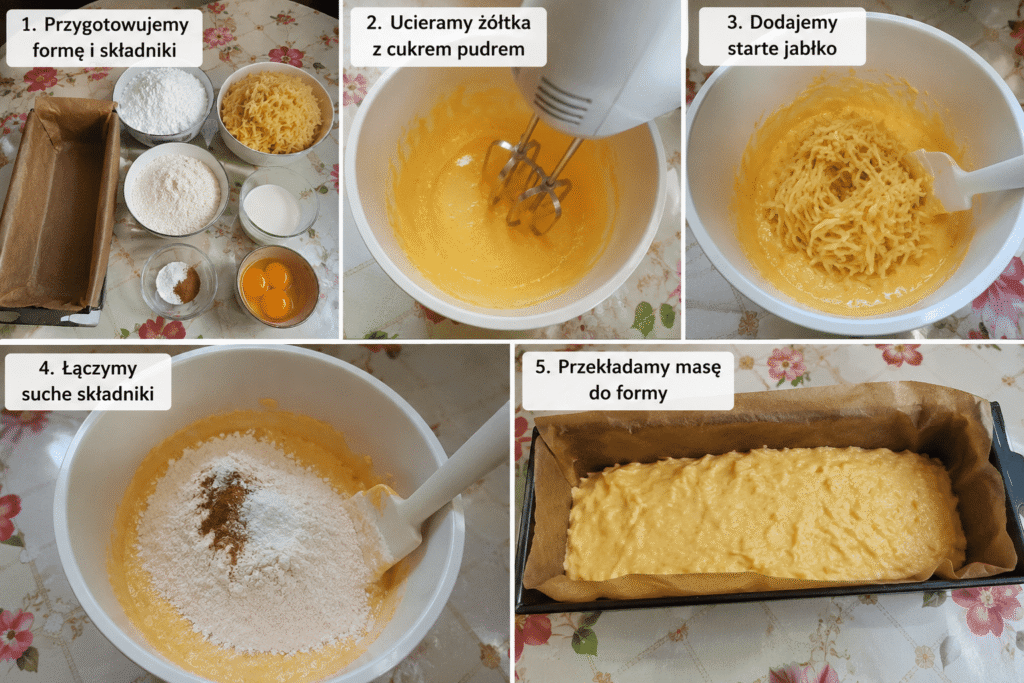 1. Przygotowujemy formę i składniki

2. Ucieramy żółtka z cukrem pudrem

3. Dodajemy starte jabłko

4. Łączymy suche składniki

5. Przekładamy masę do formy